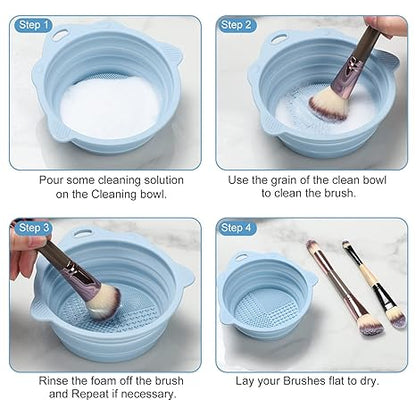 Step 1

Pour some cleaning solution on the Cleaning bowl.

Step 2

Use the grain of the clean bowl to clean the brush.

Step 3

Rinse the foam off the brush and Repeat if necessary.

Step 4

Lay your Brushes flat to dry.